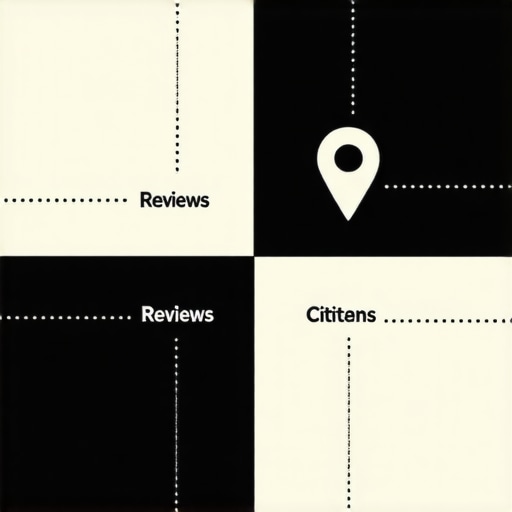 Reviews

Reviews

Cititens