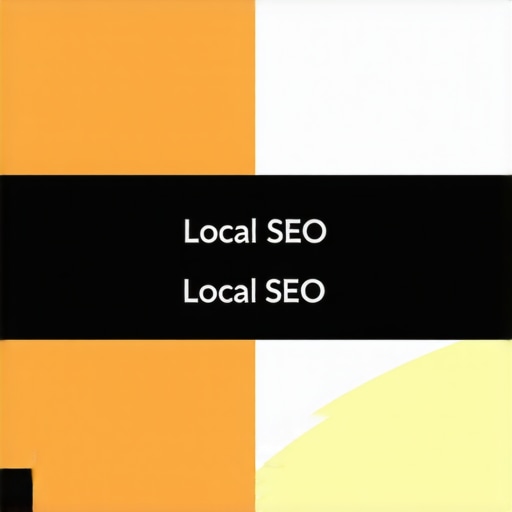 Local SEO

Local SEO