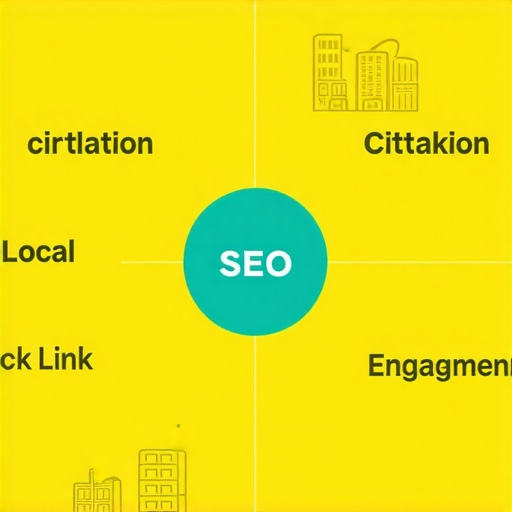 cirtlation

Cittakion

Local

SEO

ck Link

Engagmen